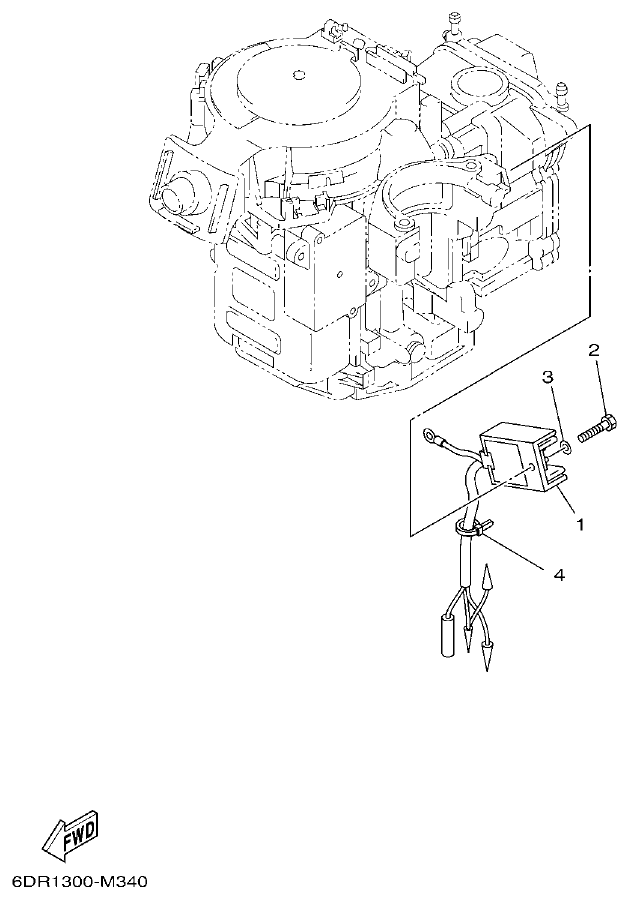 2
3
1
4
FWD
6DR1300-M340